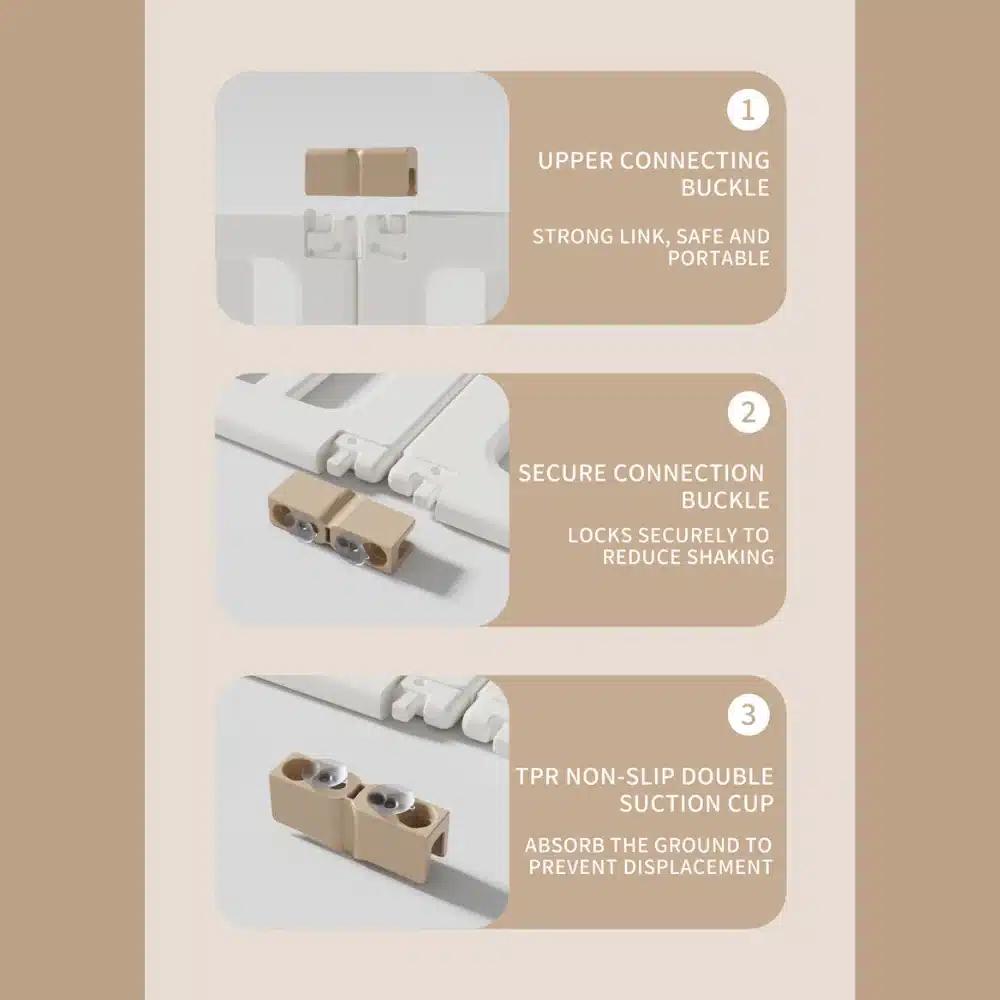 1

UPPER CONNECTING BUCKLE

STRONG LINK, SAFE AND PORTABLE

2

SECURE CONNECTION BUCKLE

LOCKS SECURELY TO REDUCE SHAKING

3

TPR NON-SLIP DOUBLE SUCTION CUP

ABSORB THE GROUND TO PREVENT DISPLACEMENT