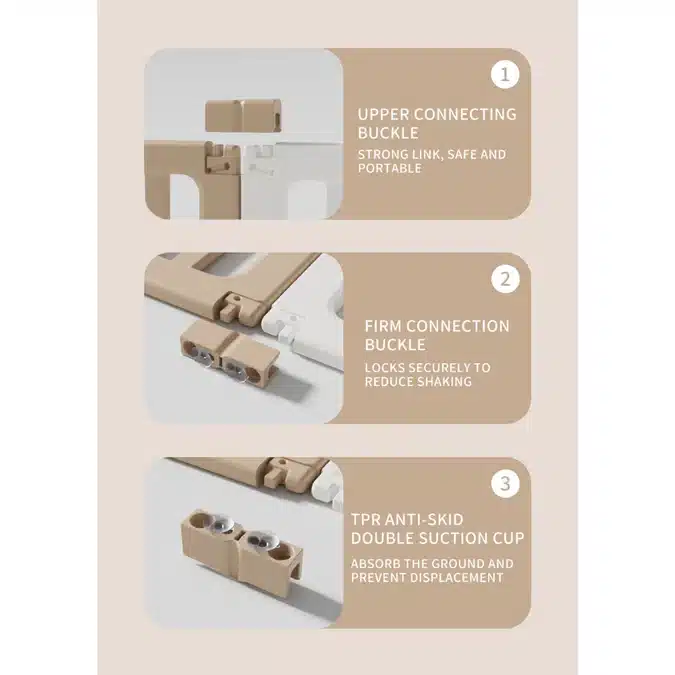 1

UPPER CONNECTING BUCKLE

STRONG LINK, SAFE AND PORTABLE

2

FIRM CONNECTION BUCKLE

LOCKS SECURELY TO REDUCE SHAKING

3

TPR ANTI-SKID DOUBLE SUCTION CUP

ABSORB THE GROUND AND PREVENT DISPLACEMENT